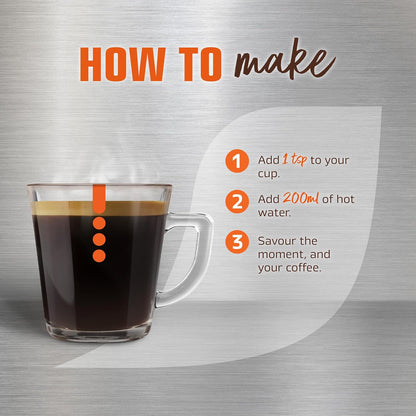 HOW TO make

1 Add 1 tsp to your cup.

2 Add 200ml of hot water.

3 Savour the moment, and your coffee.